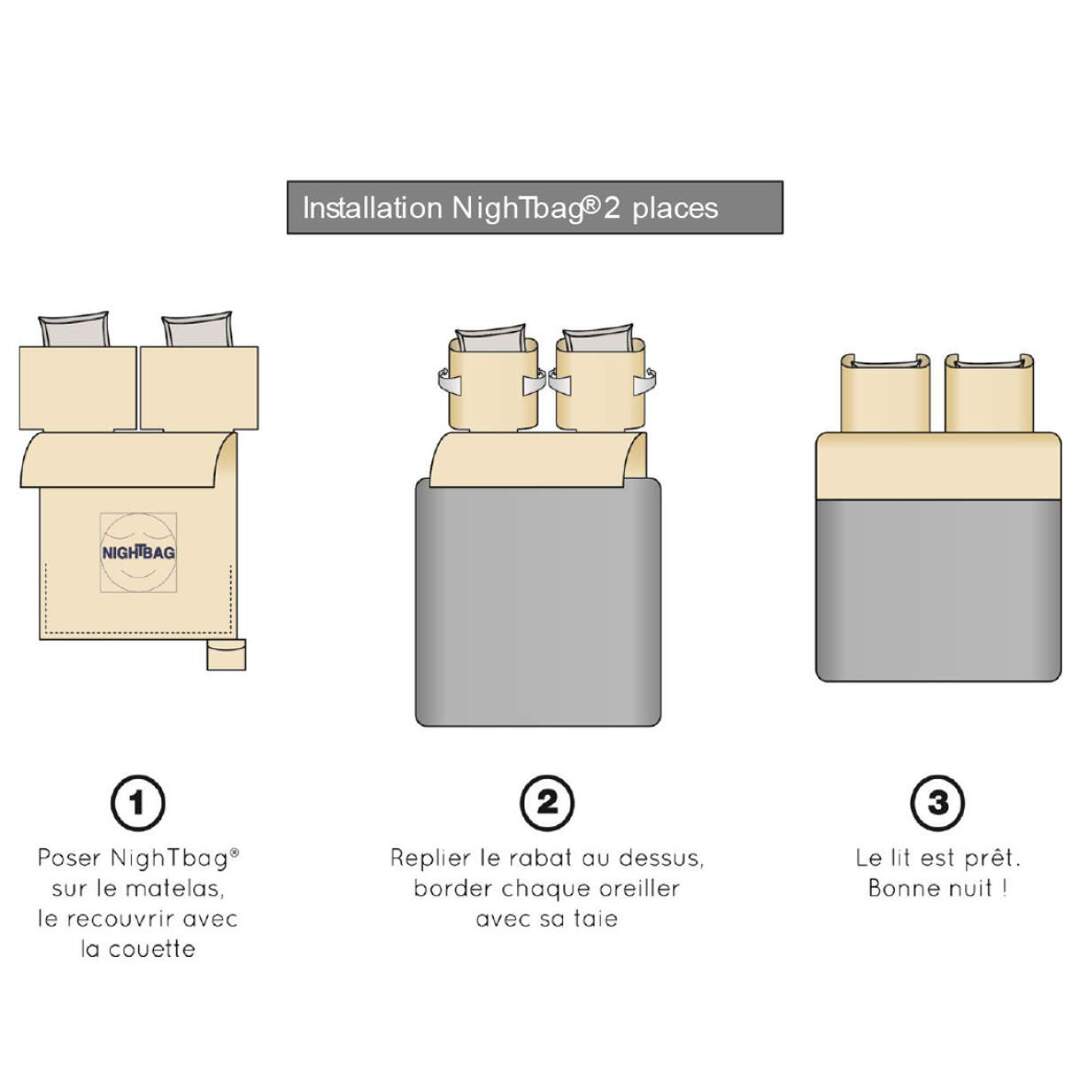 Installation NighTbag® 2 places

NIGHTBAG

1

Poser NighTbag® sur le matelas, le recouvrir avec la couette

2

Replier le rabat au dessus, border chaque oreiller avec sa taie

3

Le lit est prêt. Bonne nuit !